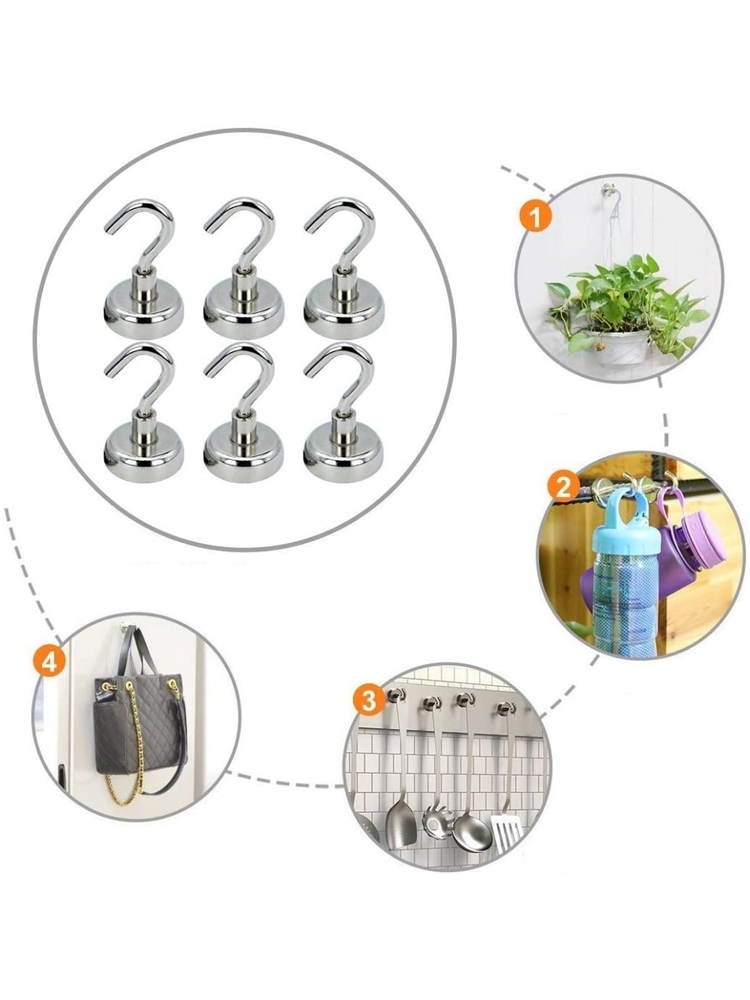 1

2

3

4